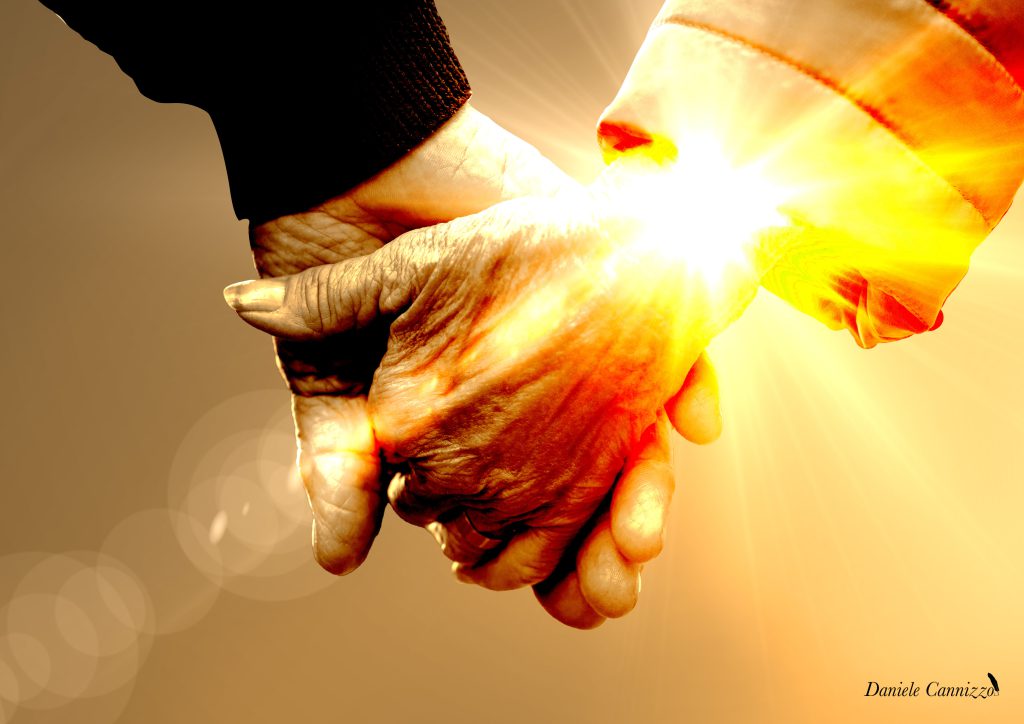 Daniele Cannizzo