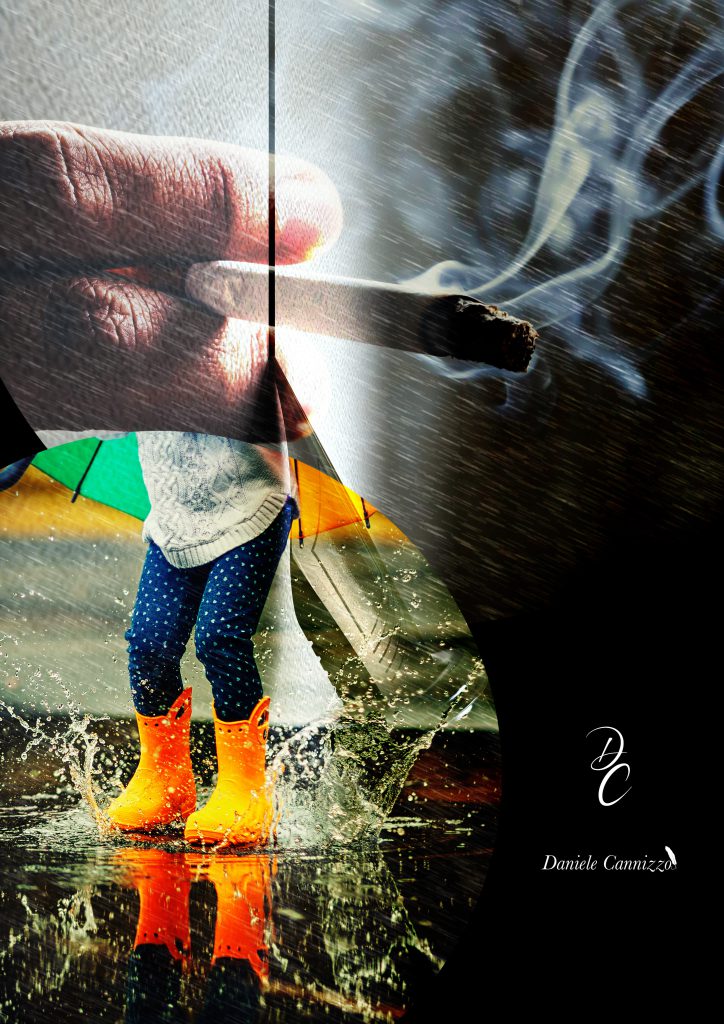 DC

Daniele Cannizzo